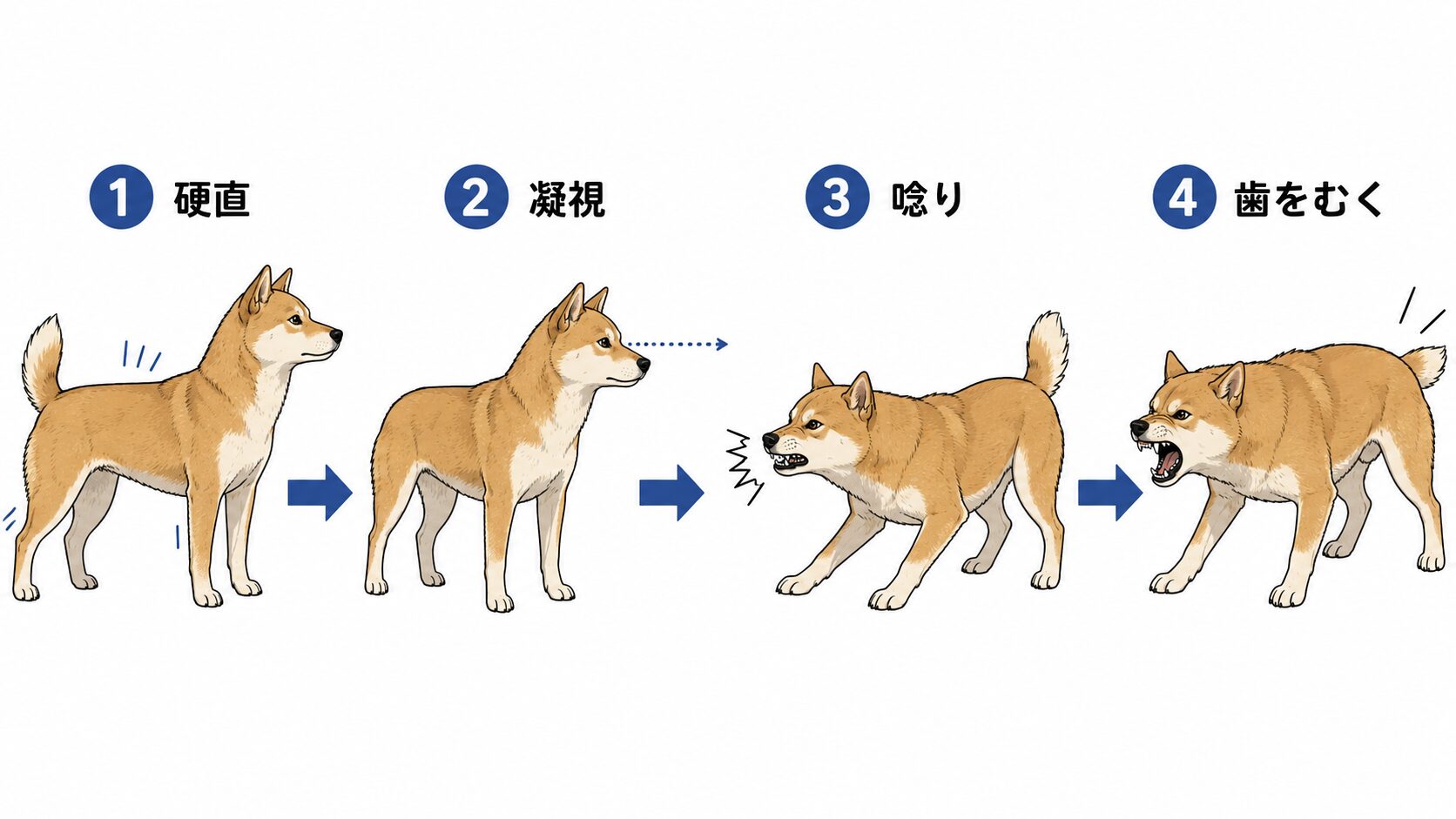 1 硬直

2 凝視

3 唸り

4 歯をむく